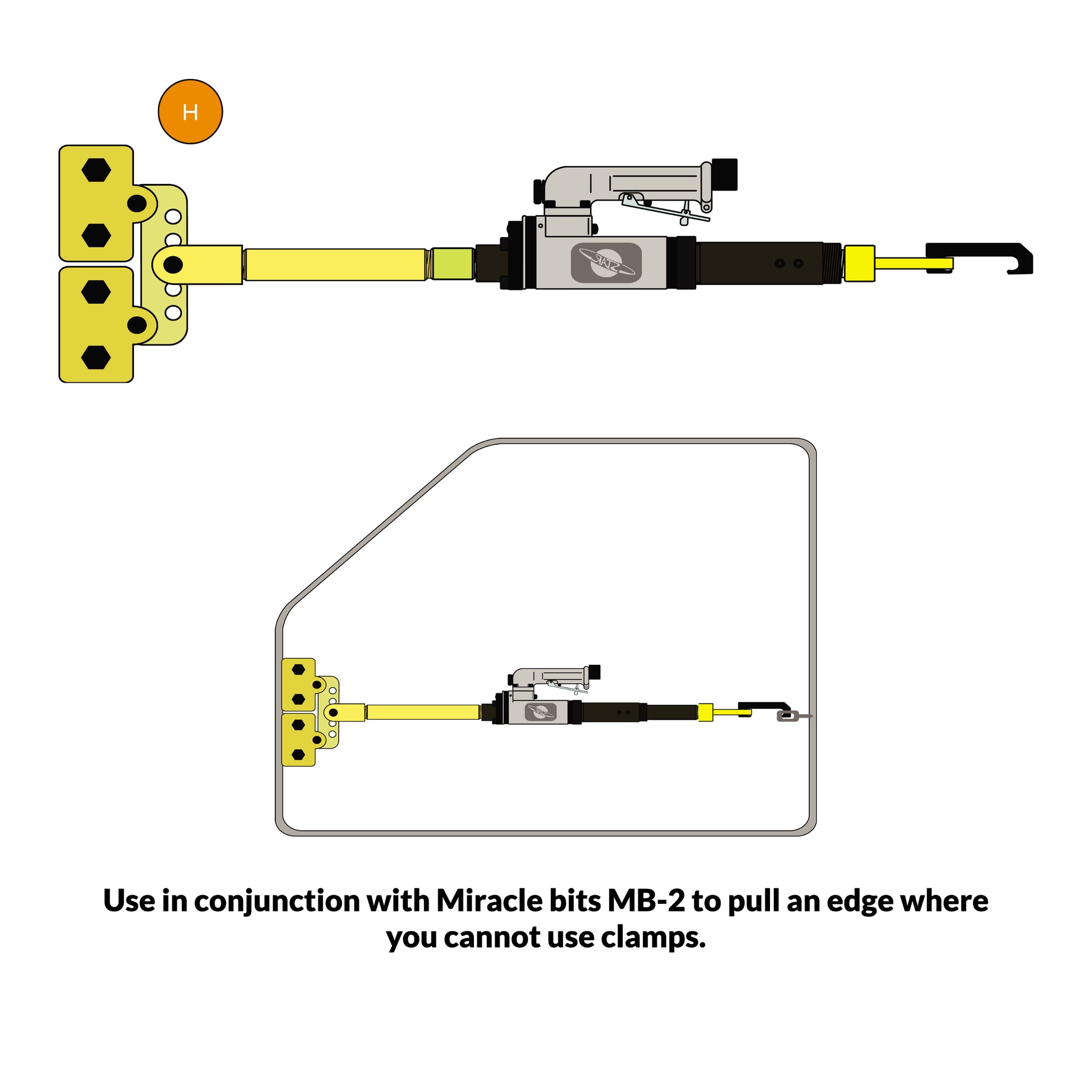 H

STAR

STAR

Use in conjunction with Miracle bits MB-2 to pull an edge where you cannot use clamps.